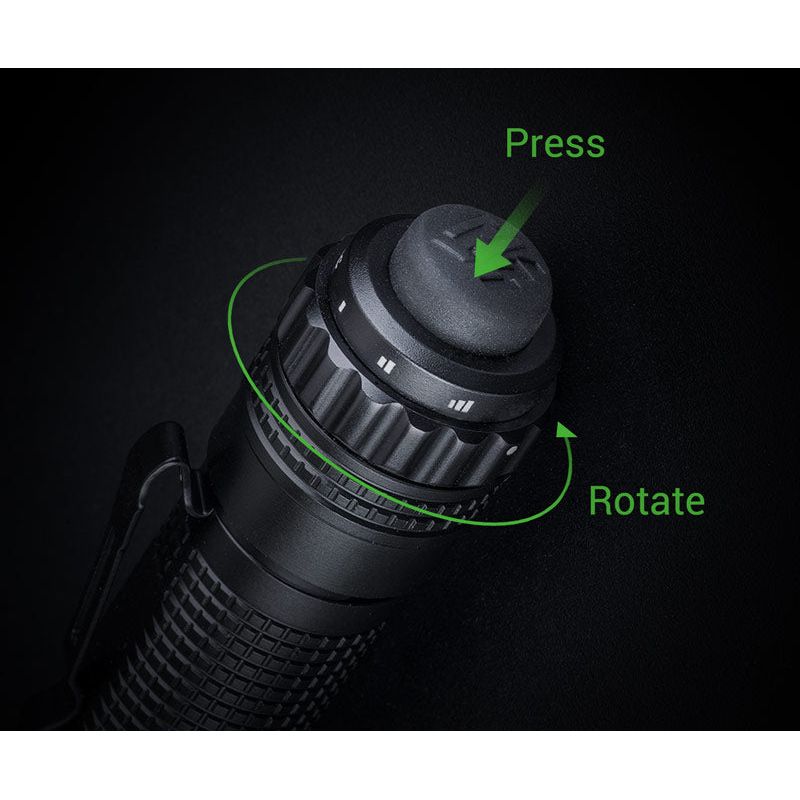 Press

Rotate