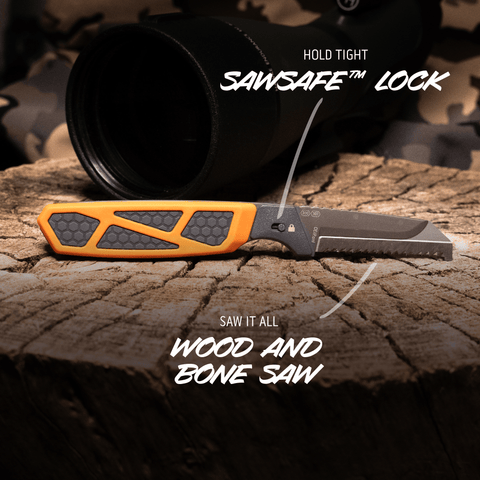 HOLD TIGHT
SAWSAFE™ LOCK

SAW IT ALL
WOOD AND BONE SAW