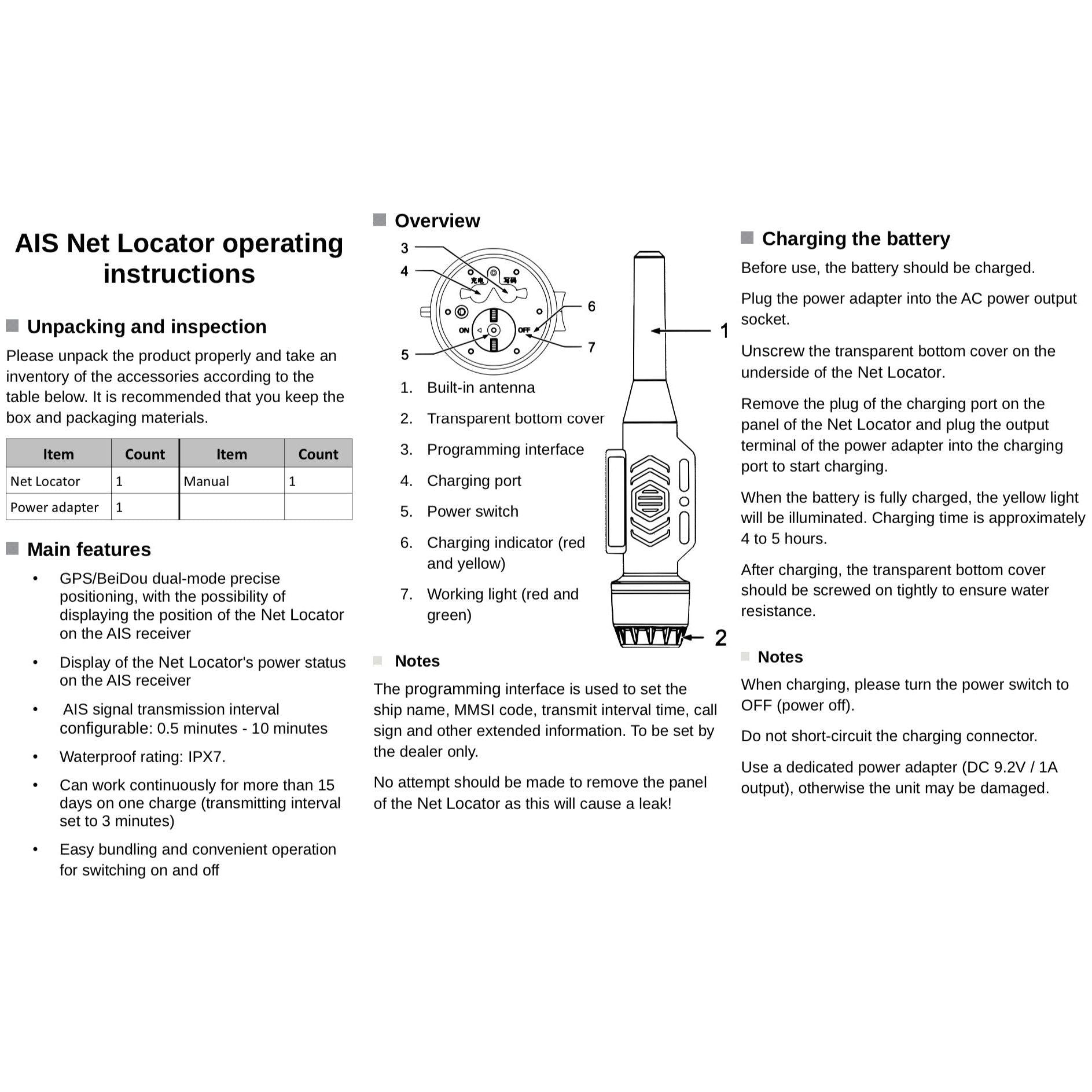 AIS Net Locator operating instructions

Unpacking and inspection

Please unpack the product properly and take an inventory of the accessories according to the table below. It is recommended that you keep the box and packaging materials.

| Item | Count | Item | Count |
|---|---|---|---|
| Net Locator | 1 | Manual | 1 |
| Power adapter | 1 | | |

Main features

• GPS/BeiDou dual-mode precise positioning, with the possibility of displaying the position of the Net Locator on the AIS receiver

• Display of the Net Locator's power status on the AIS receiver

• AIS signal transmission interval configurable: 0.5 minutes - 10 minutes

• Waterproof rating: IPX7.

• Can work continuously for more than 15 days on one charge (transmitting interval set to 3 minutes)

• Easy bundling and convenient operation for switching on and off

Overview

3
4
充电 写码
ON OFF
6
7
5
1
2

1. Built-in antenna
2. Transparent bottom cover
3. Programming interface
4. Charging port
5. Power switch
6. Charging indicator (red and yellow)
7. Working light (red and green)

Notes

The programming interface is used to set the ship name, MMSI code, transmit interval time, call sign and other extended information. To be set by the dealer only.

No attempt should be made to remove the panel of the Net Locator as this will cause a leak!

Charging the battery

Before use, the battery should be charged.

Plug the power adapter into the AC power output socket.

Unscrew the transparent bottom cover on the underside of the Net Locator.

Remove the plug of the charging port on the panel of the Net Locator and plug the output terminal of the power adapter into the charging port to start charging.

When the battery is fully charged, the yellow light will be illuminated. Charging time is approximately 4 to 5 hours.

After charging, the transparent bottom cover should be screwed on tightly to ensure water resistance.

Notes

When charging, please turn the power switch to OFF (power off).

Do not short-circuit the charging connector.

Use a dedicated power adapter (DC 9.2V / 1A output), otherwise the unit may be damaged.