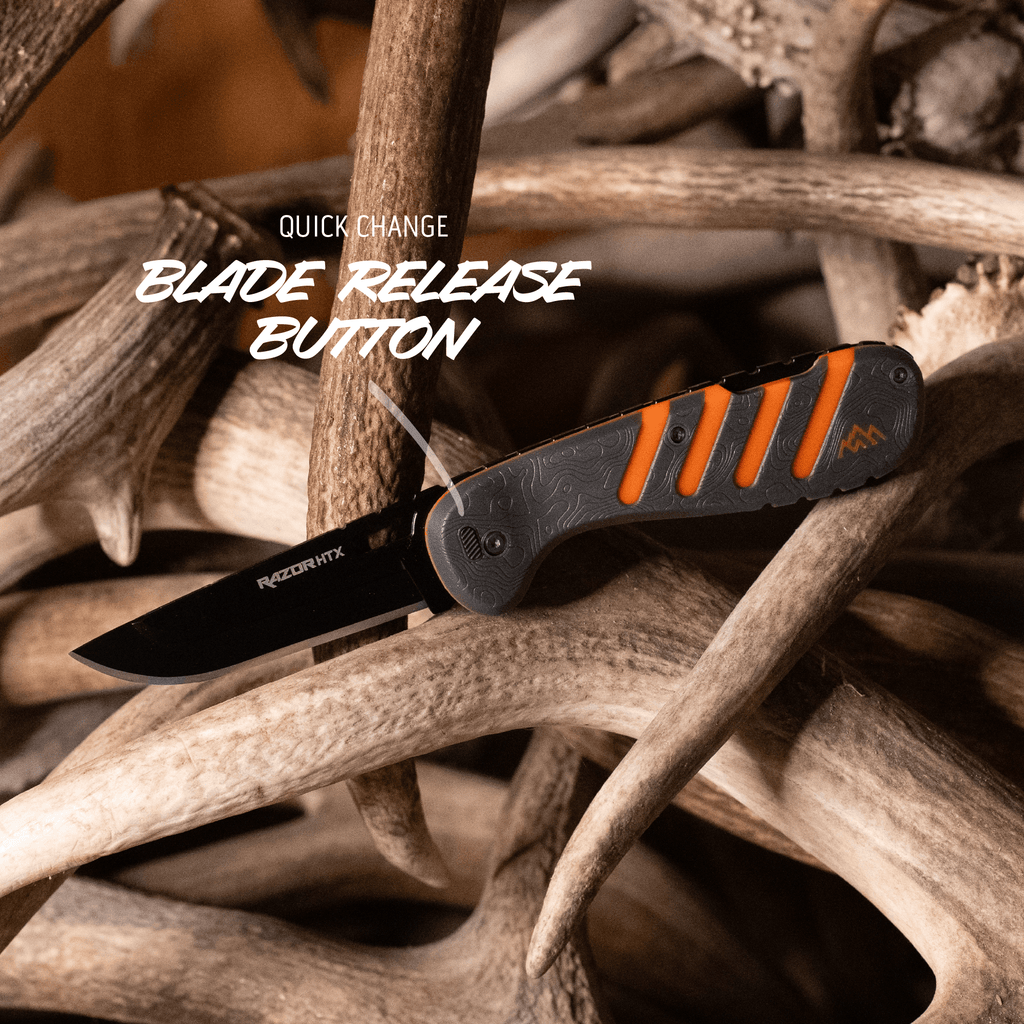 QUICK CHANGE
BLADE RELEASE BUTTON

RAZOR HTX