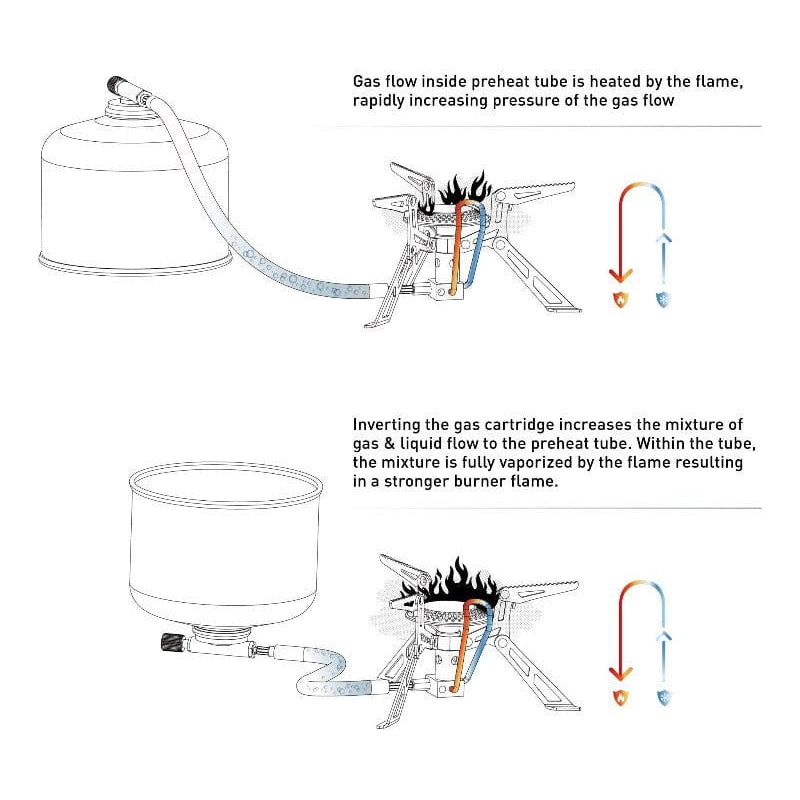 Gas flow inside preheat tube is heated by the flame, rapidly increasing pressure of the gas flow

Inverting the gas cartridge increases the mixture of gas & liquid flow to the preheat tube. Within the tube, the mixture is fully vaporized by the flame resulting in a stronger burner flame.